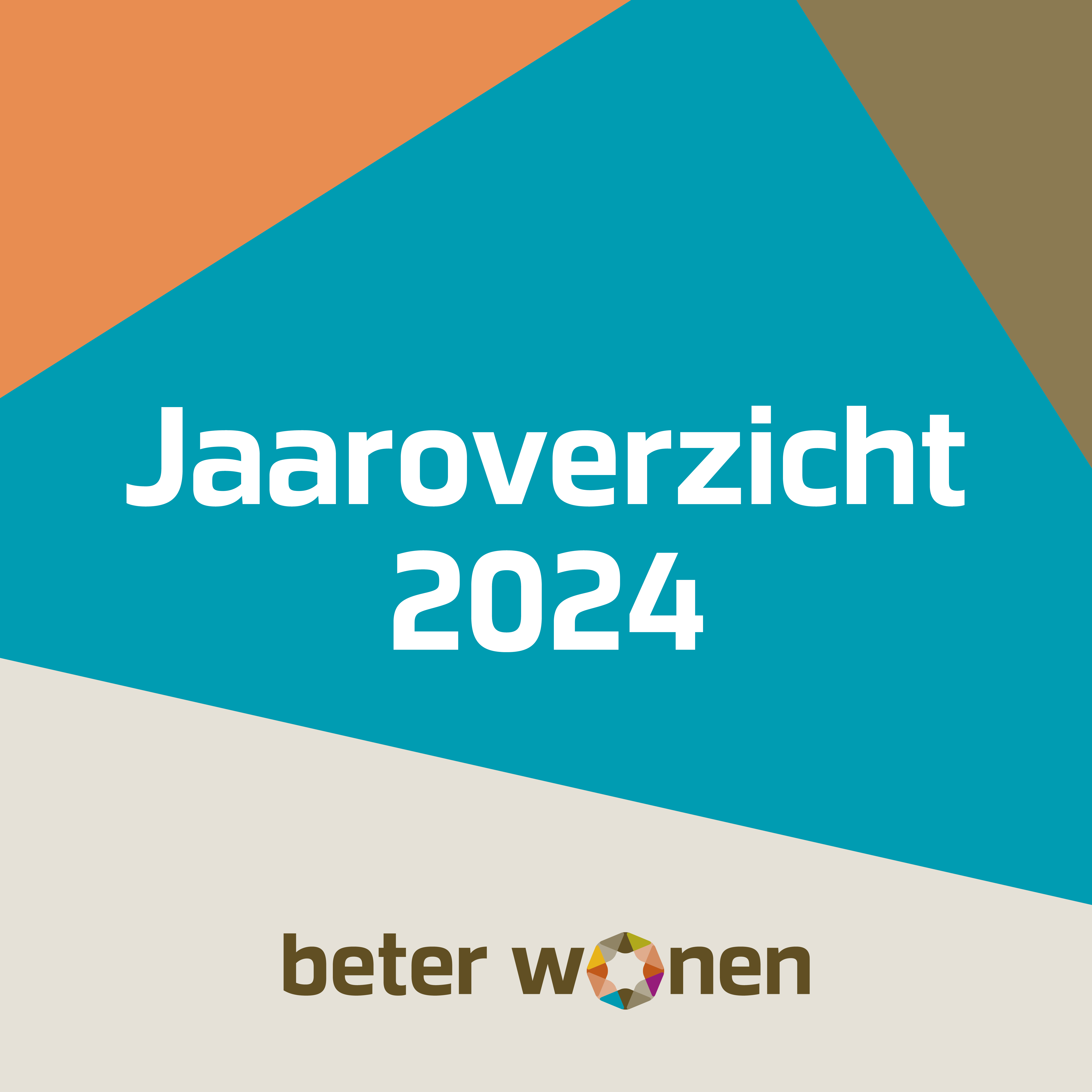 Jaaroverzicht 2024

beter wonen